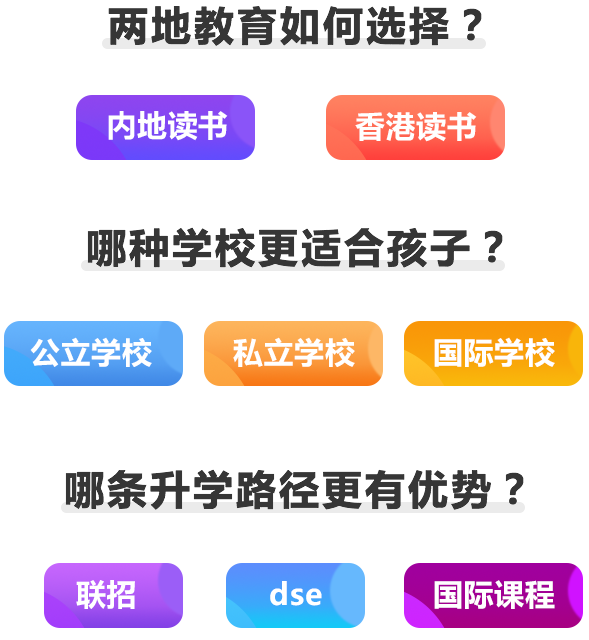 两地教育如何选择？

内地读书 香港读书

哪种学校更适合孩子？

公立学校 私立学校 国际学校

哪条升学路径更有优势？

联招 dse 国际课程